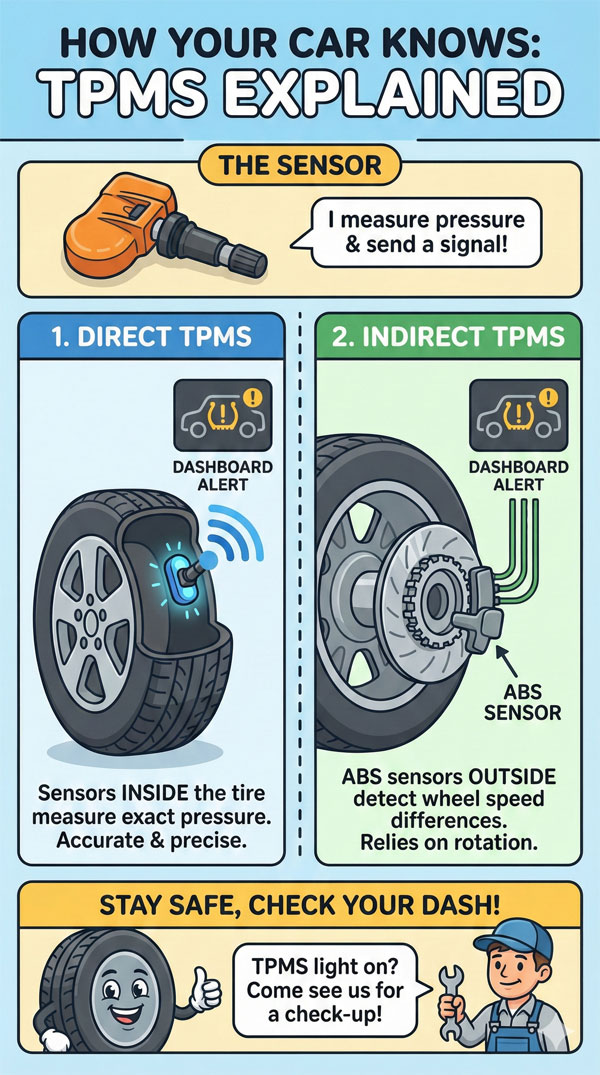 HOW YOUR CAR KNOWS:
TPMS EXPLAINED

THE SENSOR

I measure pressure & send a signal!

1. DIRECT TPMS

DASHBOARD ALERT

Sensors INSIDE the tire measure exact pressure. Accurate & precise.

2. INDIRECT TPMS

DASHBOARD ALERT

ABS SENSOR

ABS sensors OUTSIDE detect wheel speed differences. Relies on rotation.

STAY SAFE, CHECK YOUR DASH!

TPMS light on? Come see us for a check-up!